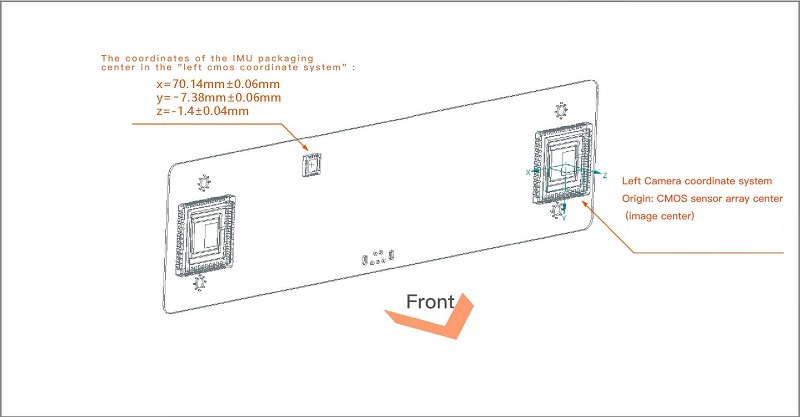 The coordinates of the IMU packaging center in the "left cmos coordinate system" :

x=70.14mm±0.06mm
y=-7.38mm±0.06mm
z=-1.4±0.04mm

X
Z
Y

Left Camera coordinate system
Origin: CMOS sensor array center
(image center)

Front