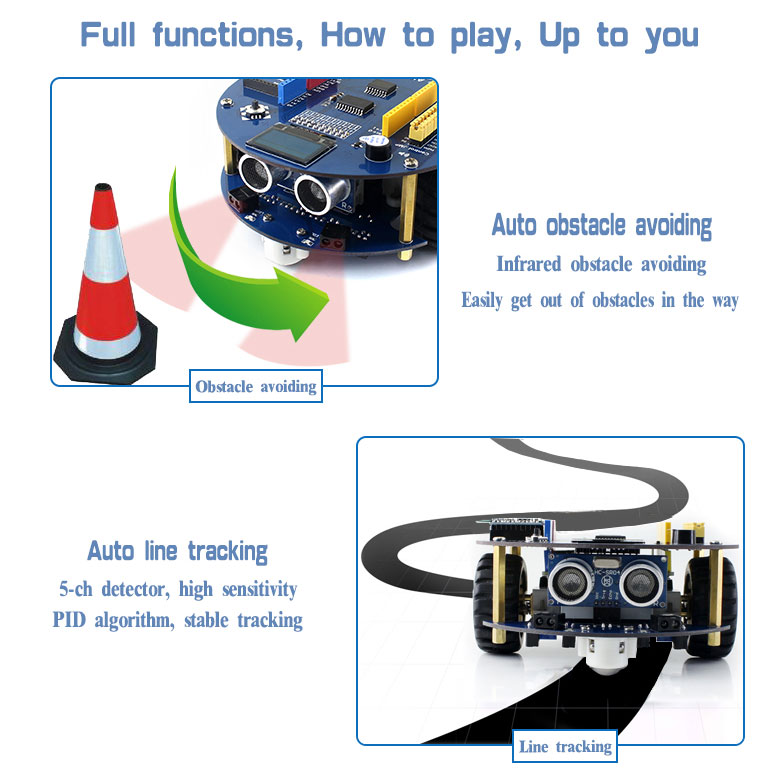 Full functions, How to play, Up to you

Obstacle avoiding

Auto obstacle avoiding
Infrared obstacle avoiding
Easily get out of obstacles in the way

Auto line tracking
5-ch detector, high sensitivity
PID algorithm, stable tracking

HC-SR04

Line tracking