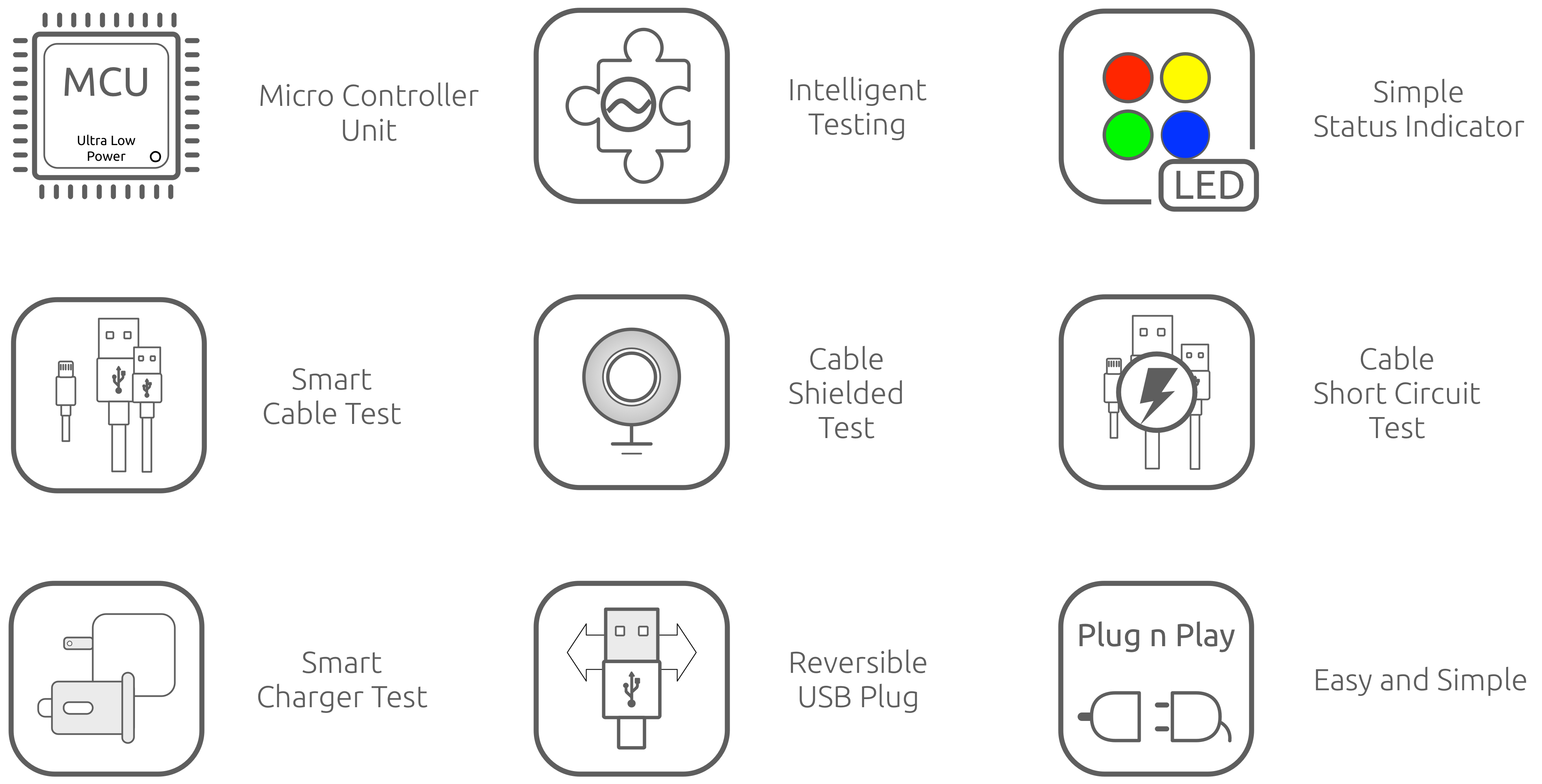 MCU
Ultra Low Power

Micro Controller Unit

Intelligent Testing

LED

Simple Status Indicator

Smart Cable Test

Cable Shielded Test

Cable Short Circuit Test

Smart Charger Test

Reversible USB Plug

Plug n Play

Easy and Simple