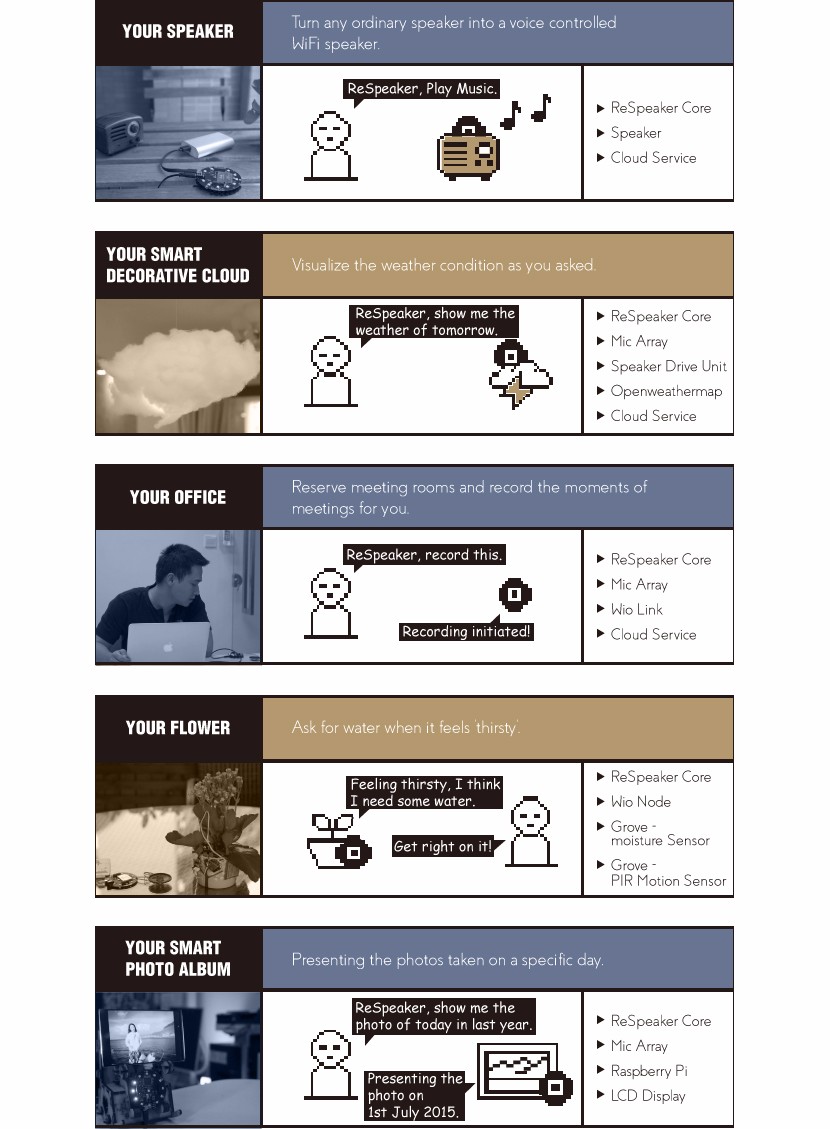 YOUR SPEAKER

Turn any ordinary speaker into a voice controlled WiFi speaker.

ReSpeaker, Play Music.

▶ ReSpeaker Core
▶ Speaker
▶ Cloud Service

YOUR SMART DECORATIVE CLOUD

Visualize the weather condition as you asked.

ReSpeaker, show me the weather of tomorrow.

▶ ReSpeaker Core
▶ Mic Array
▶ Speaker Drive Unit
▶ Openweathermap
▶ Cloud Service

YOUR OFFICE

Reserve meeting rooms and record the moments of meetings for you.

ReSpeaker, record this.

Recording initiated!

▶ ReSpeaker Core
▶ Mic Array
▶ Wio Link
▶ Cloud Service

YOUR FLOWER

Ask for water when it feels 'thirsty'.

Feeling thirsty, I think I need some water.

Get right on it!

▶ ReSpeaker Core
▶ Wio Node
▶ Grove - moisture Sensor
▶ Grove - PIR Motion Sensor

YOUR SMART PHOTO ALBUM

Presenting the photos taken on a specific day.

ReSpeaker, show me the photo of today in last year.

Presenting the photo on 1st July 2015.

▶ ReSpeaker Core
▶ Mic Array
▶ Raspberry Pi
▶ LCD Display